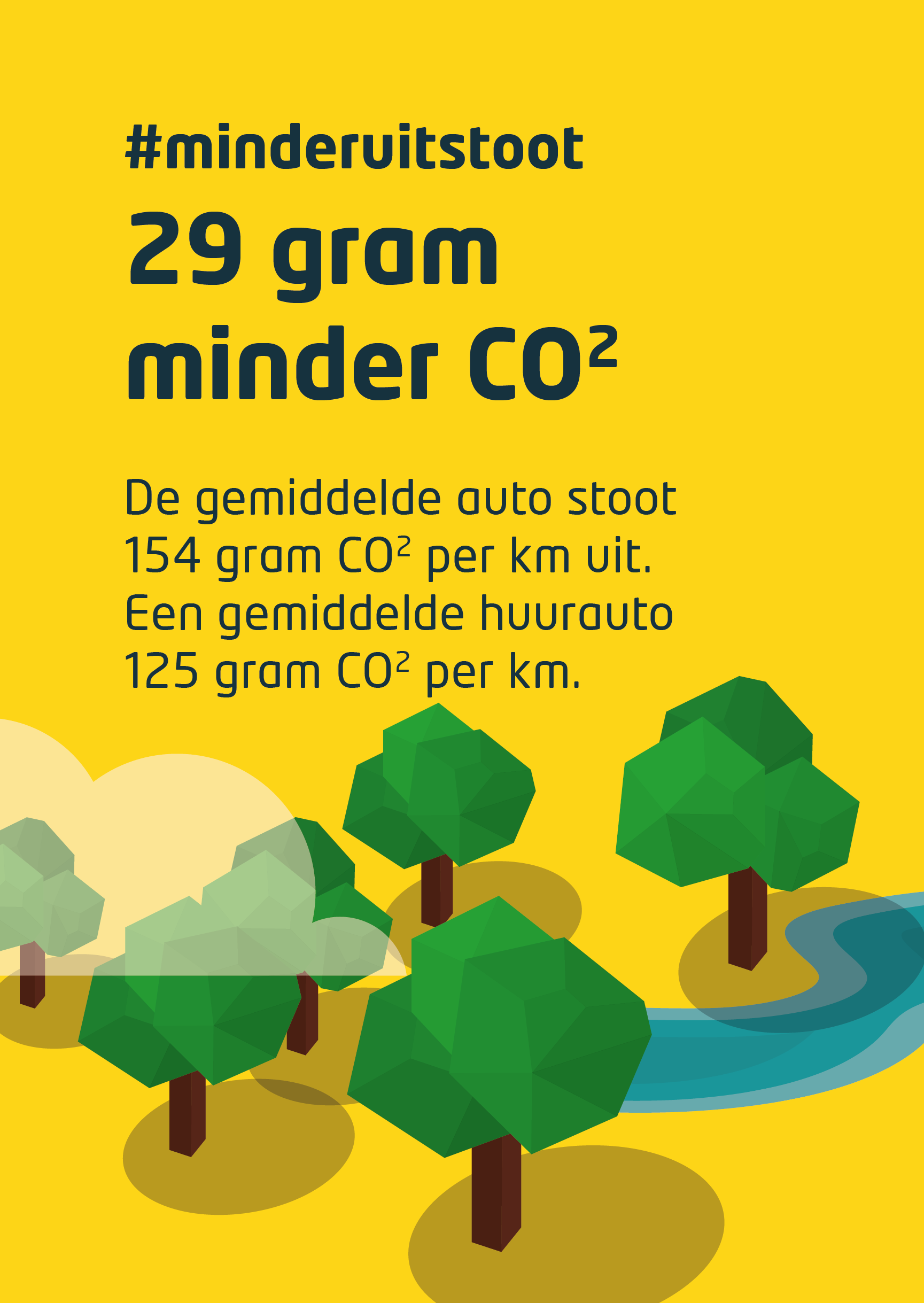 #minderuitstoot

29 gram minder $CO^2$

De gemiddelde auto stoot 154 gram $CO^2$ per km uit. Een gemiddelde huurauto 125 gram $CO^2$ per km.